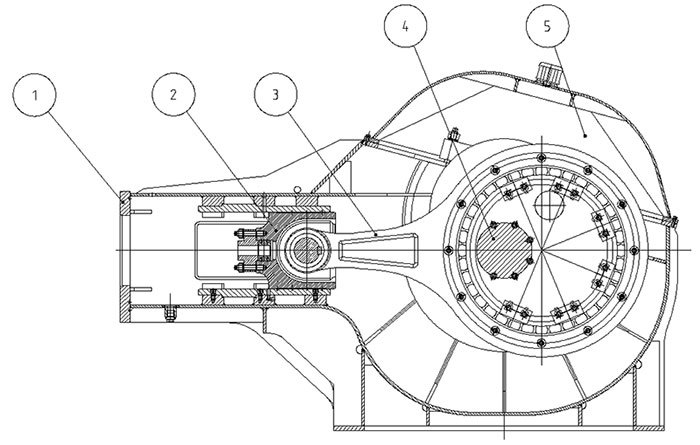 1
2
3
4
5