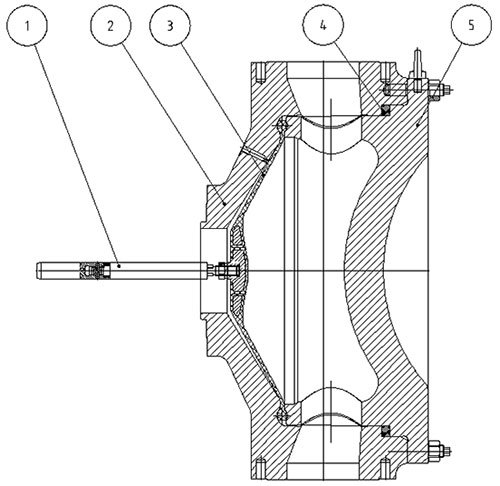 1
2
3
4
5