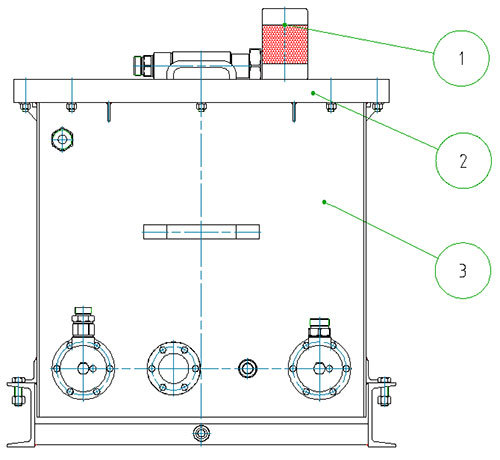 1
2
3