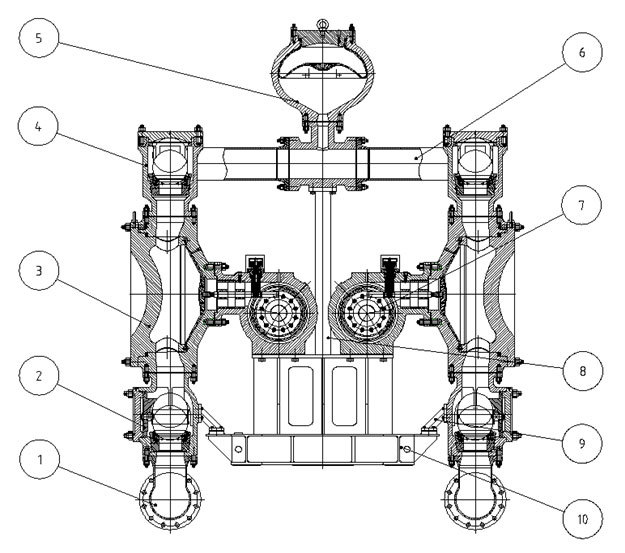 5
6
4
7
3
8
2
9
1
10