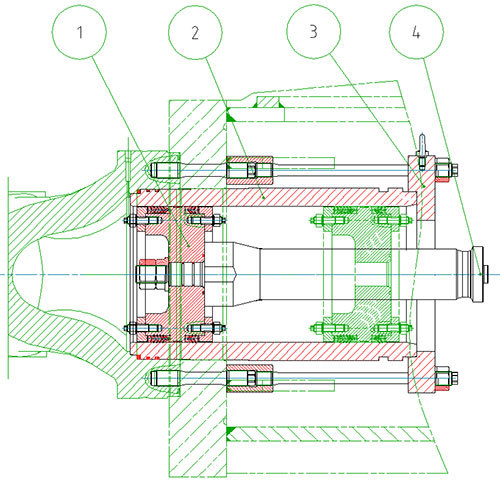 1
2
3
4